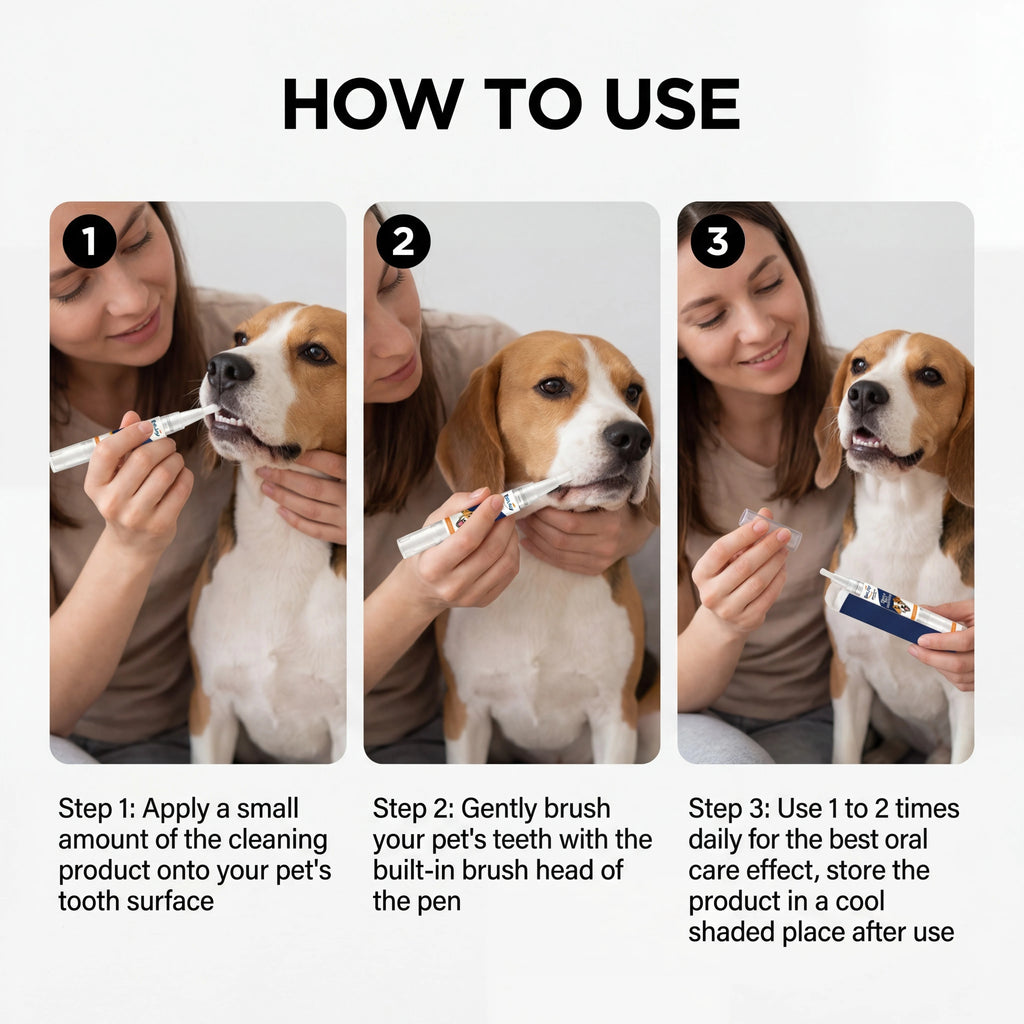 HOW TO USE

1

2

3

Step 1: Apply a small amount of the cleaning product onto your pet's tooth surface

Step 2: Gently brush your pet's teeth with the built-in brush head of the pen

Step 3: Use 1 to 2 times daily for the best oral care effect, store the product in a cool shaded place after use