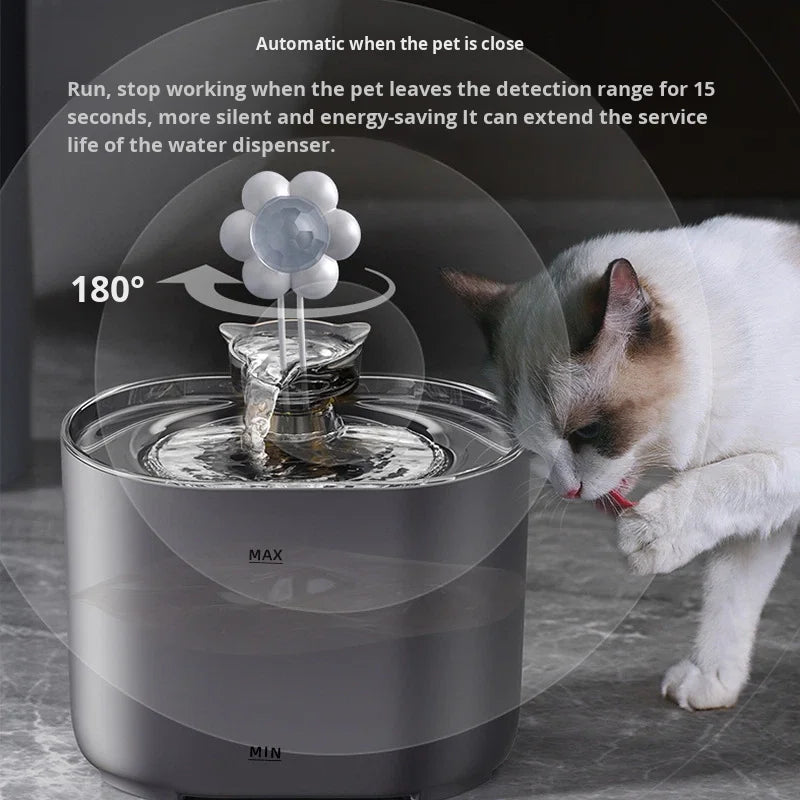 Automatic when the pet is close

Run, stop working when the pet leaves the detection range for 15 seconds, more silent and energy-saving It can extend the service life of the water dispenser.

180°

MAX

MIN